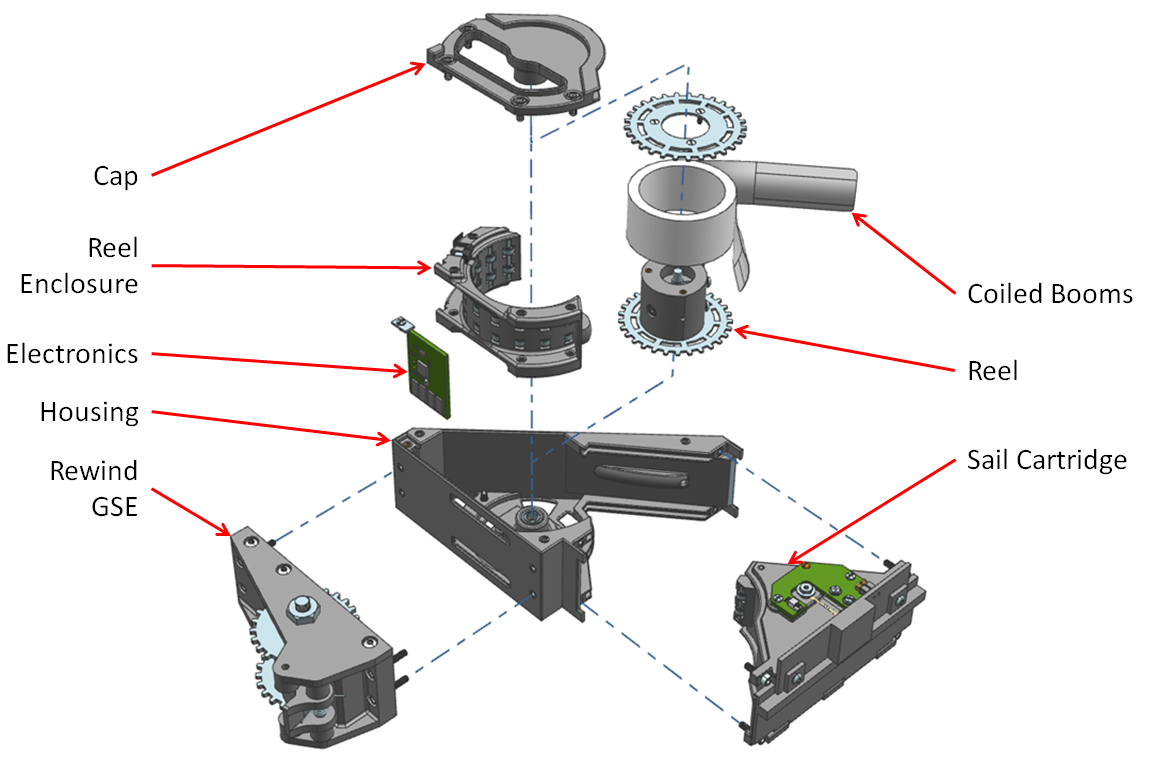 Cap

Reel
Enclosure

Electronics

Housing

Rewind
GSE

Coiled Booms

Reel

Sail Cartridge